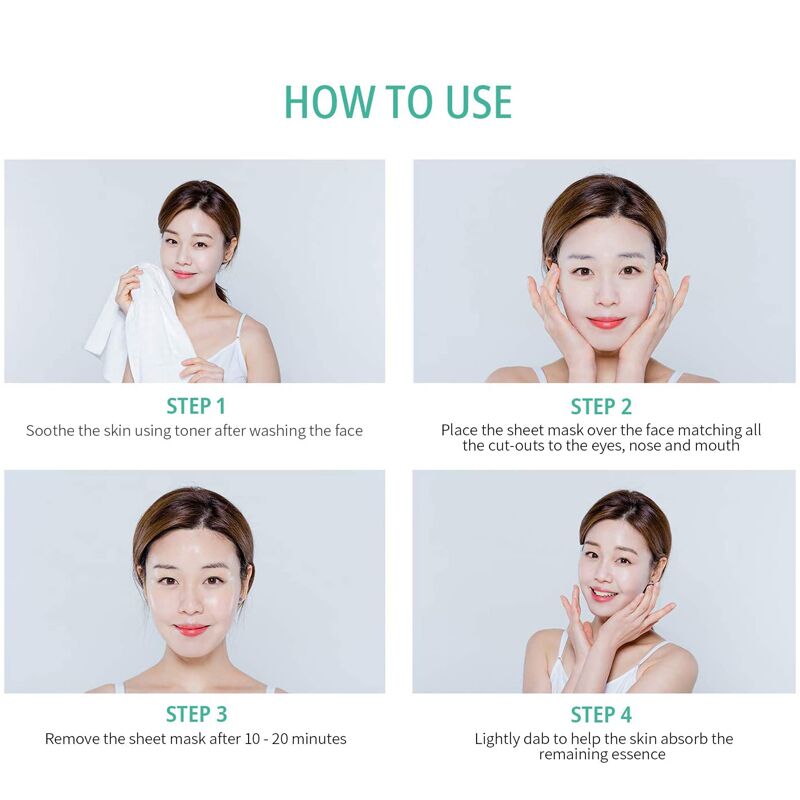 HOW TO USE

STEP 1
Soothe the skin using toner after washing the face

STEP 2
Place the sheet mask over the face matching all the cut-outs to the eyes, nose and mouth

STEP 3
Remove the sheet mask after 10 - 20 minutes

STEP 4
Lightly dab to help the skin absorb the remaining essence